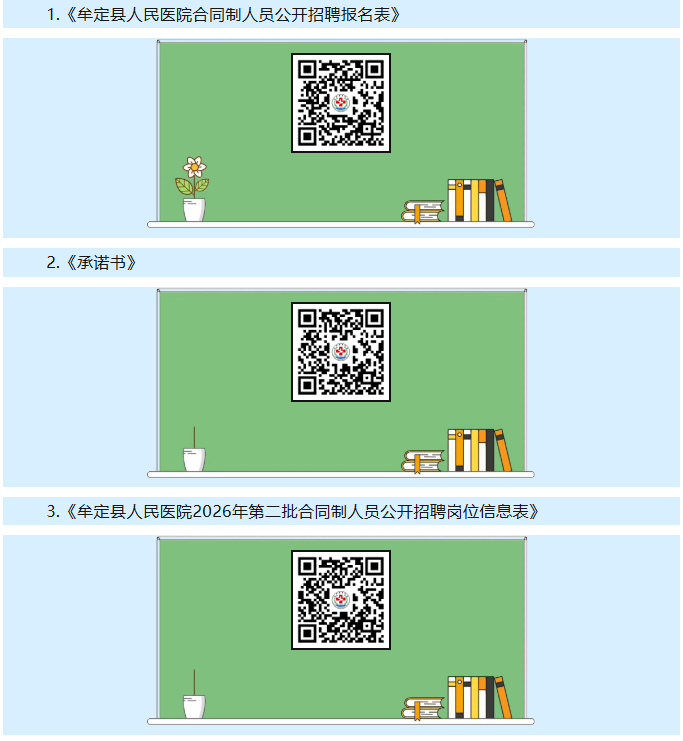 1.《牟定县人民医院合同制人员公开招聘报名表》

2.《承诺书》

3.《牟定县人民医院2026年第二批合同制人员公开招聘岗位信息表》